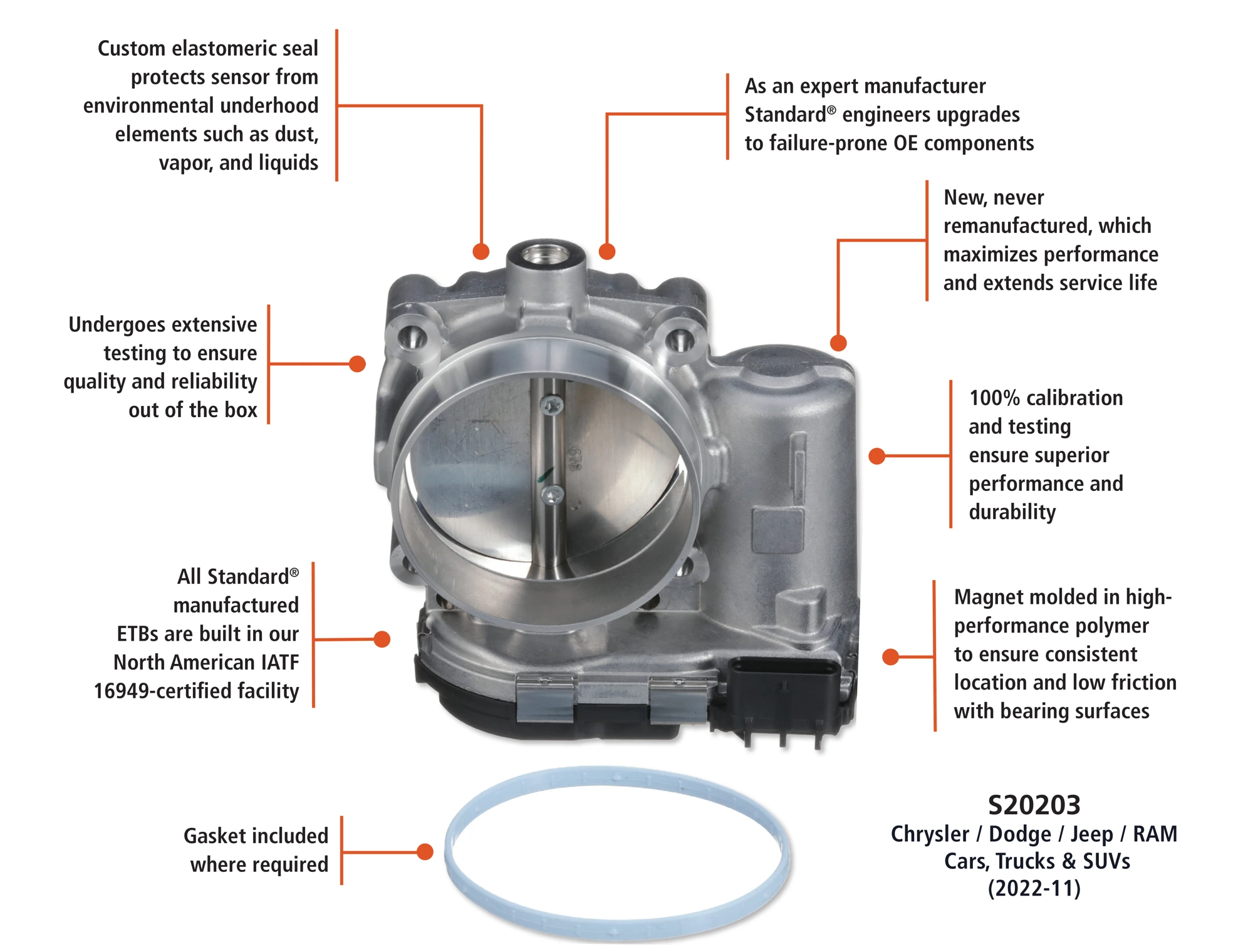 Custom elastomeric seal protects sensor from environmental underhood elements such as dust, vapor, and liquids

As an expert manufacturer Standard® engineers upgrades to failure-prone OE components

New, never remanufactured, which maximizes performance and extends service life

Undergoes extensive testing to ensure quality and reliability out of the box

100% calibration and testing ensure superior performance and durability

All Standard® manufactured ETBs are built in our North American IATF 16949-certified facility

Magnet molded in high-performance polymer to ensure consistent location and low friction with bearing surfaces

Gasket included where required

S20203
Chrysler / Dodge / Jeep / RAM
Cars, Trucks & SUVs
(2022-11)